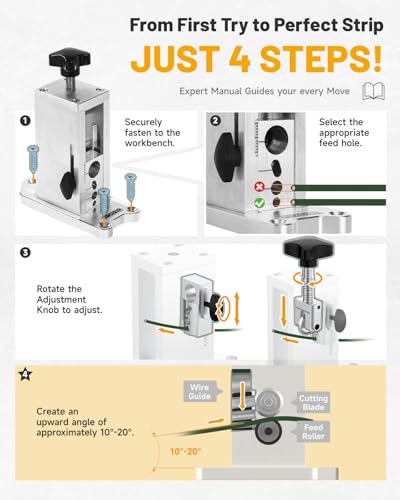 From First Try to Perfect Strip

JUST 4 STEPS!

Expert Manual Guides your every Move

1

Securely fasten to the workbench.

2

Select the appropriate feed hole.

3

Rotate the Adjustment Knob to adjust.

4

Create an upward angle of approximately 10°-20°.

Wire Guide

Cutting Blade

Feed Roller

10°-20°